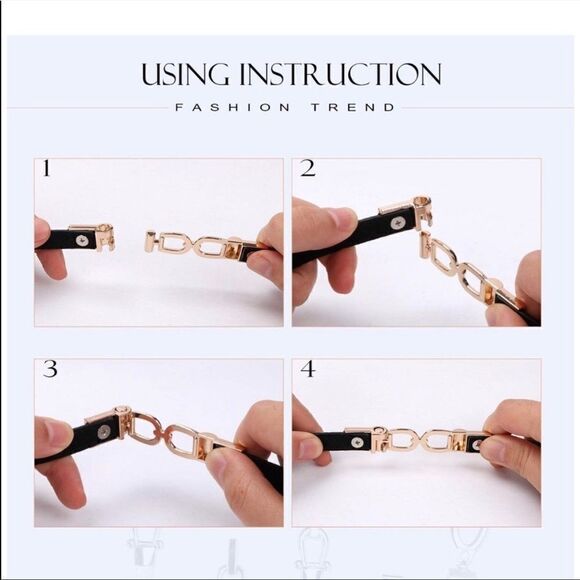 USING INSTRUCTION
FASHION TREND

1

2

3

4